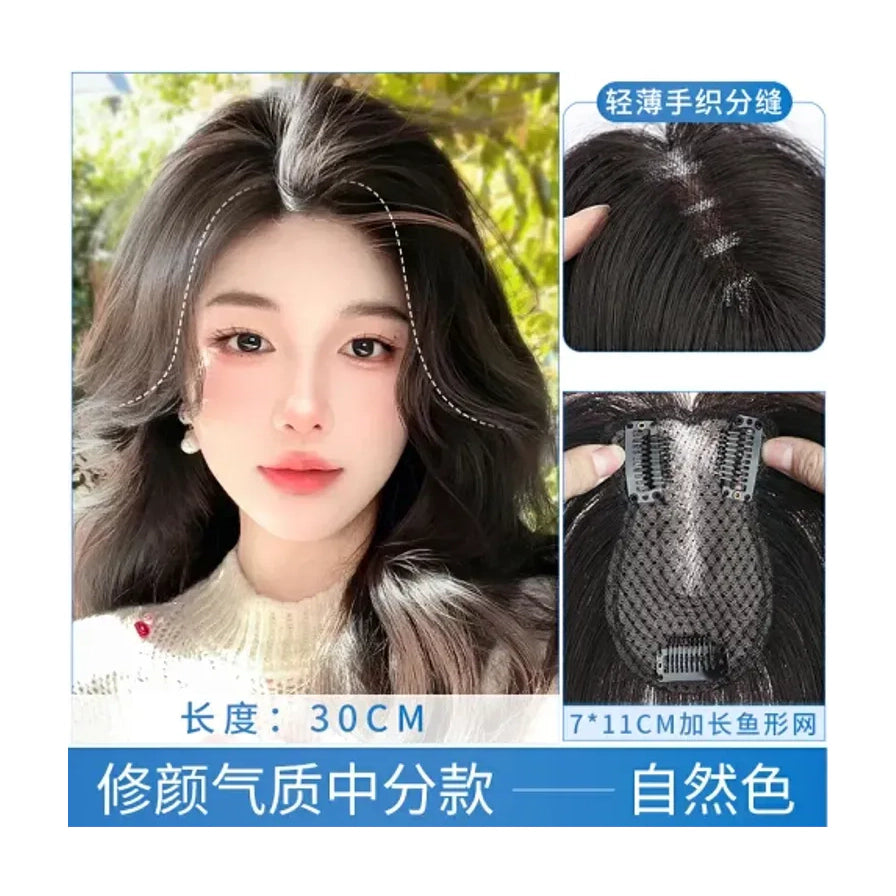 轻薄手织分缝

长度：30CM

7*11CM加长鱼形网

修颜气质中分款 —— 自然色